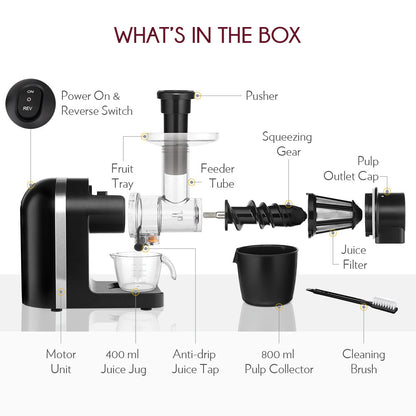 WHAT'S IN THE BOX

ON
O
REV

Power On & Reverse Switch

Pusher

Fruit Tray

Feeder Tube

Squeezing Gear

Pulp Outlet Cap

Juice Filter

Motor Unit

400 ml Juice Jug

Anti-drip Juice Tap

800 ml Pulp Collector

Cleaning Brush