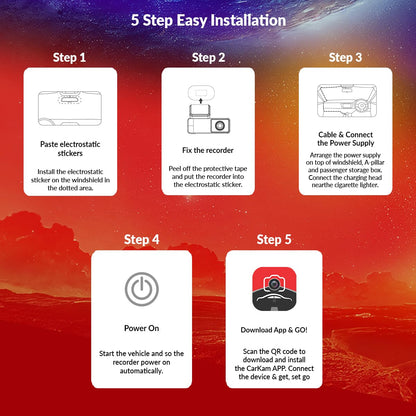 5 Step Easy Installation

Step 1

Paste electrostatic stickers

Install the electrostatic sticker on the windshield in the dotted area.

Step 2

Fix the recorder

Peel off the protective tape and put the recorder into the electrostatic sticker.

Step 3

Cable & Connect the Power Supply

Arrange the power supply on top of windshield, A-pillar and passenger storage box. Connect the charging head nearthe cigarette lighter.

Step 4

Power On

Start the vehicle and so the recorder power on automatically.

Step 5

Download App & GO!

Scan the QR code to download and install the CarKam APP. Connect the device & get, set go