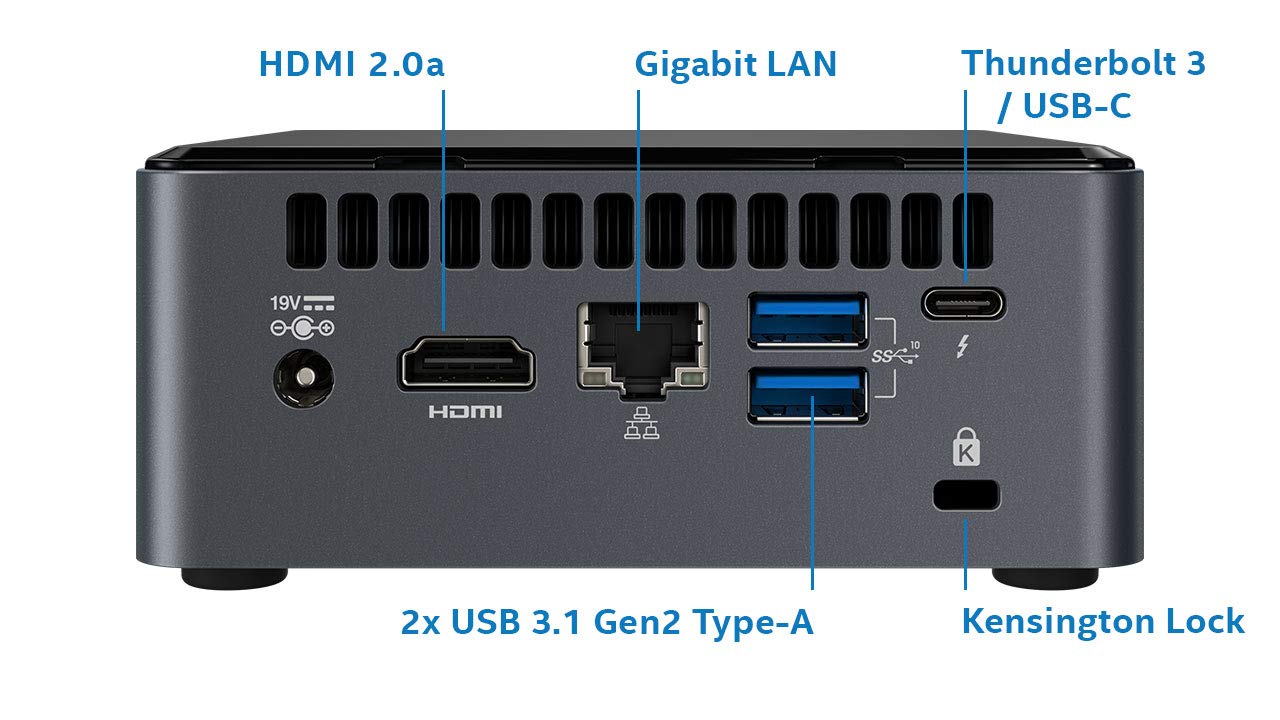 HDMI 2.0a

Gigabit LAN

Thunderbolt 3 / USB-C

19V

HDMI

SS 10

K

2x USB 3.1 Gen2 Type-A

Kensington Lock