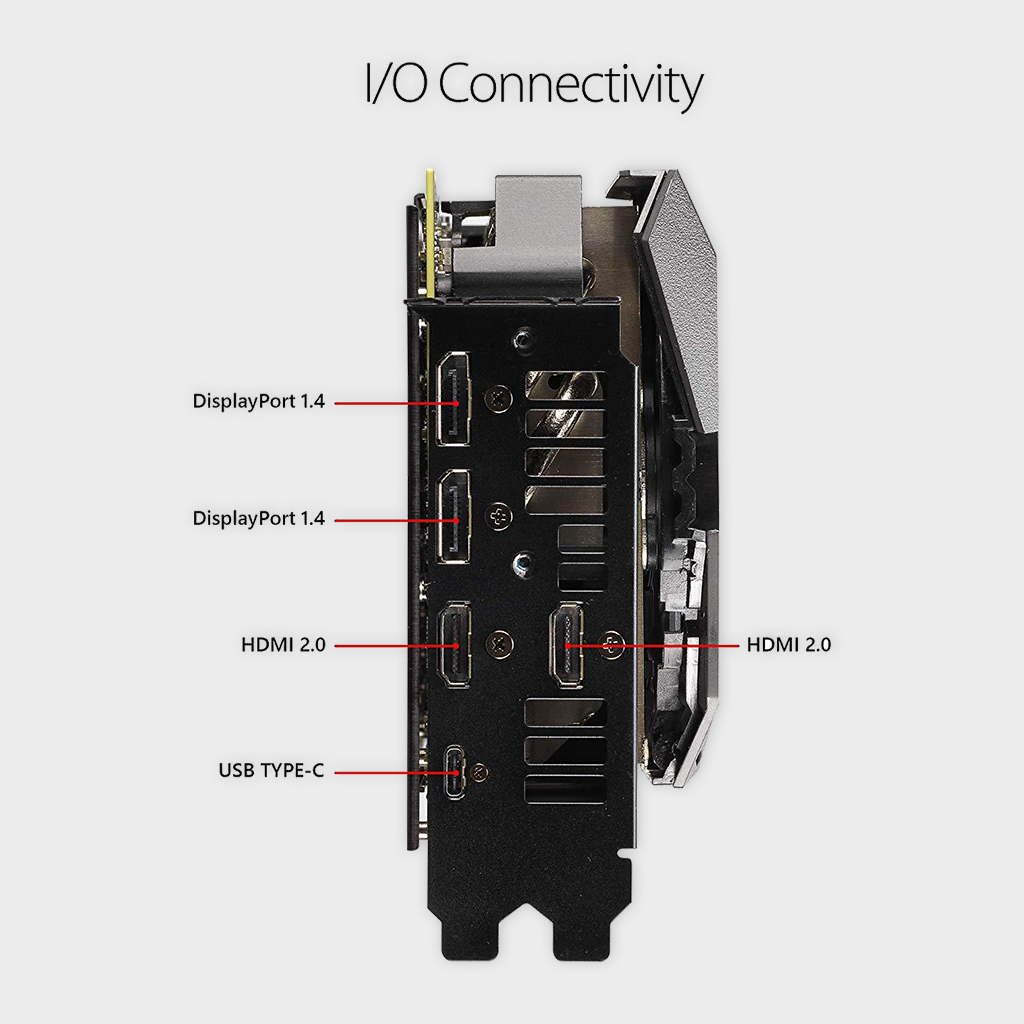 I/O Connectivity

DisplayPort 1.4

DisplayPort 1.4

HDMI 2.0

HDMI 2.0

USB TYPE-C