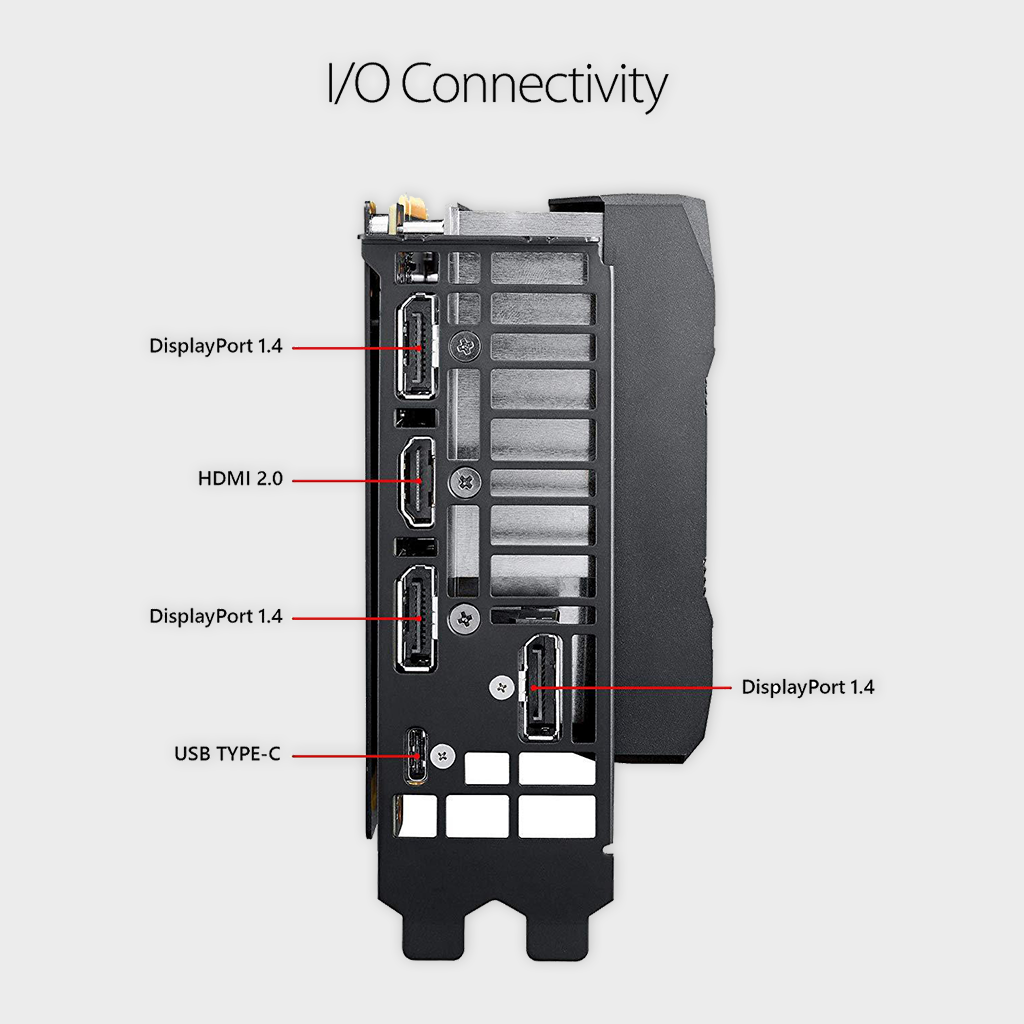 I/O Connectivity

DisplayPort 1.4

HDMI 2.0

DisplayPort 1.4

DisplayPort 1.4

USB TYPE-C