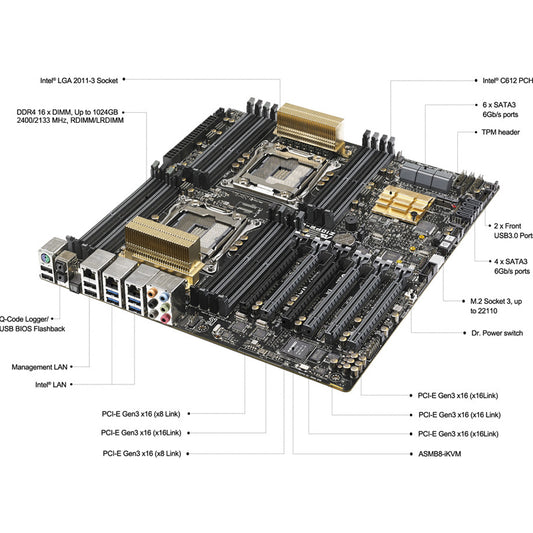 Intel® LGA 2011-3 Socket

DDR4 16 x DIMM, Up to 1024GB 2400/2133 MHz, RDIMM/LRDIMM

Q-Code Logger/ USB BIOS Flashback

Management LAN

Intel® LAN

PCI-E Gen3 x16 (x8 Link)

PCI-E Gen3 x16 (x16Link)

PCI-E Gen3 x16 (x8 Link)

Intel® C612 PCH

6 x SATA3 6Gb/s ports

TPM header

2 x Front USB3.0 Port

4 x SATA3 6Gb/s ports

M.2 Socket 3, up to 22110

Dr. Power switch

PCI-E Gen3 x16 (x16Link)

PCI-E Gen3 x16 (x16 Link)

PCI-E Gen3 x16 (x16Link)

ASMB8-iKVM