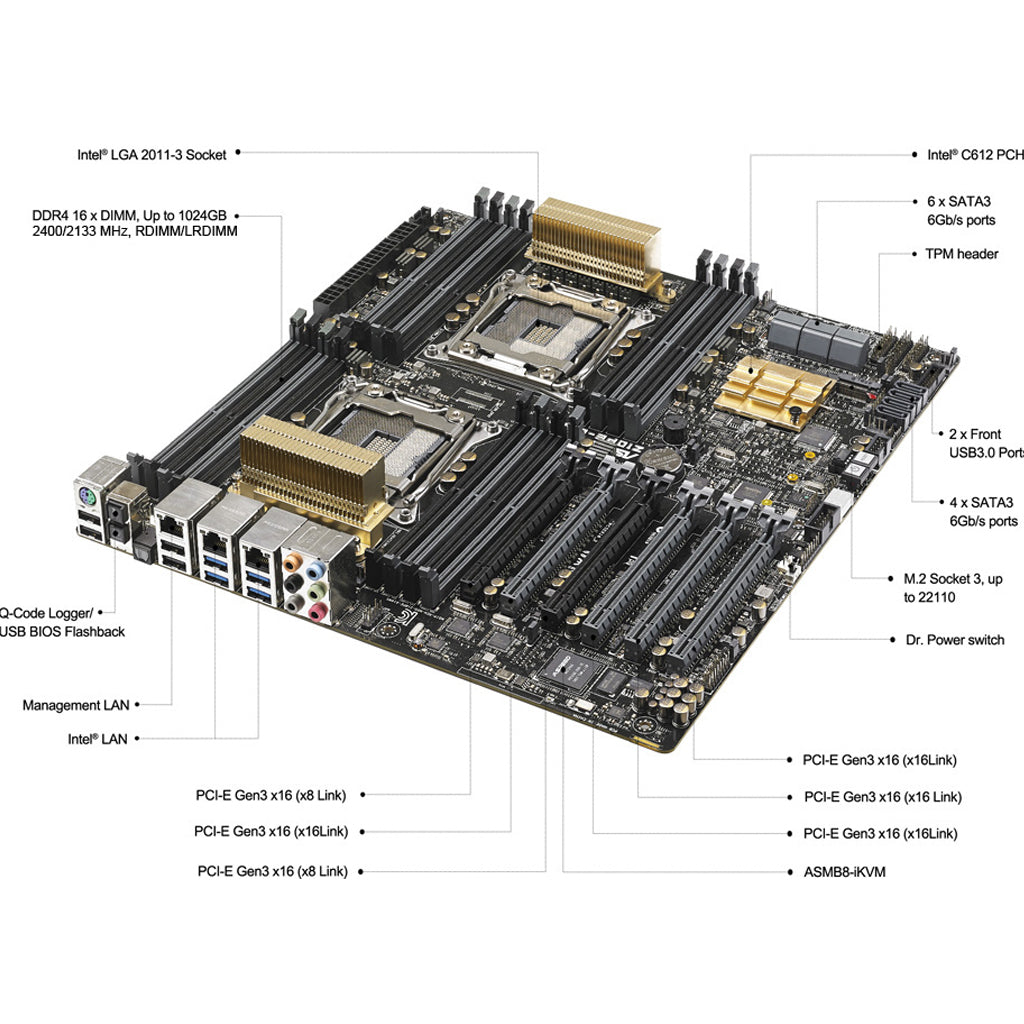 Intel® LGA 2011-3 Socket

DDR4 16 x DIMM, Up to 1024GB 2400/2133 MHz, RDIMM/LRDIMM

Q-Code Logger/ USB BIOS Flashback

Management LAN

Intel® LAN

PCI-E Gen3 x16 (x8 Link)

PCI-E Gen3 x16 (x16Link)

PCI-E Gen3 x16 (x8 Link)

Intel® C612 PCH

6 x SATA3 6Gb/s ports

TPM header

2 x Front USB3.0 Ports

4 x SATA3 6Gb/s ports

M.2 Socket 3, up to 22110

Dr. Power switch

PCI-E Gen3 x16 (x16Link)

PCI-E Gen3 x16 (x16 Link)

PCI-E Gen3 x16 (x16Link)

ASMB8-iKVM