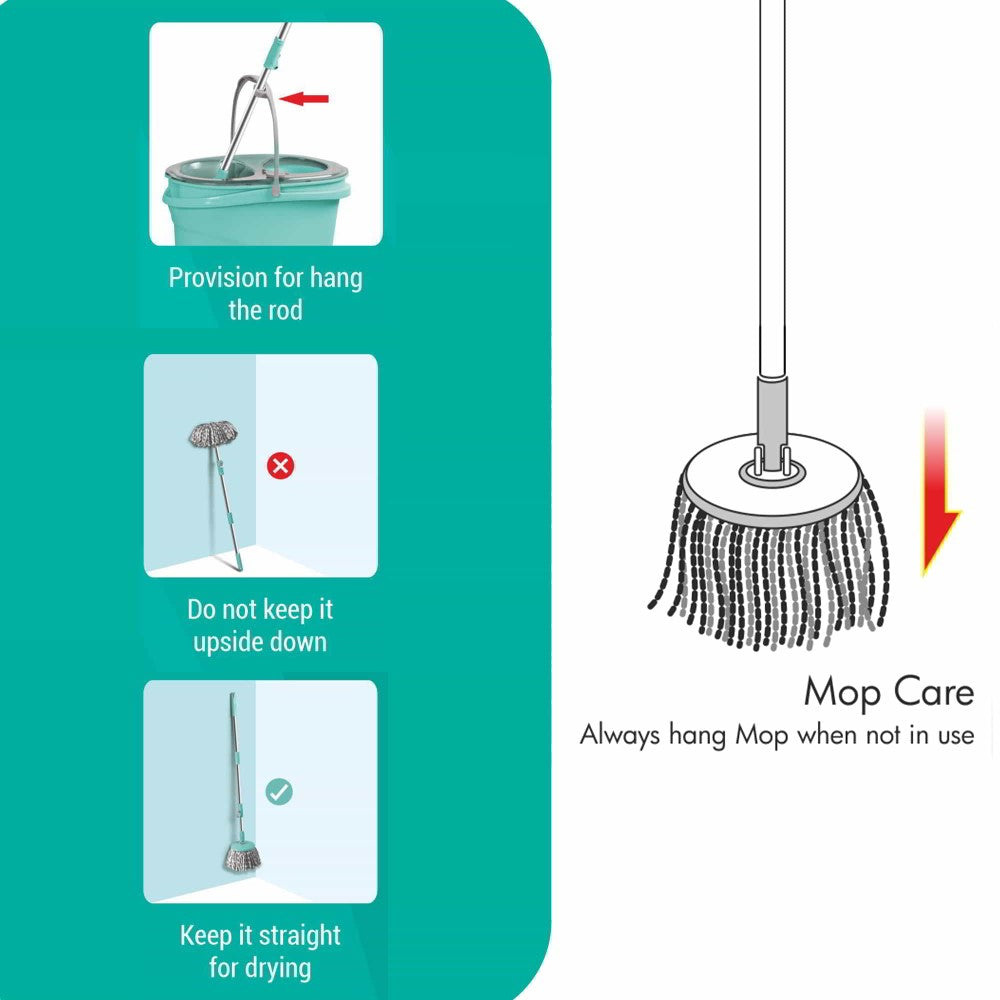 Provision for hang the rod

Do not keep it upside down

Keep it straight for drying

Mop Care
Always hang Mop when not in use