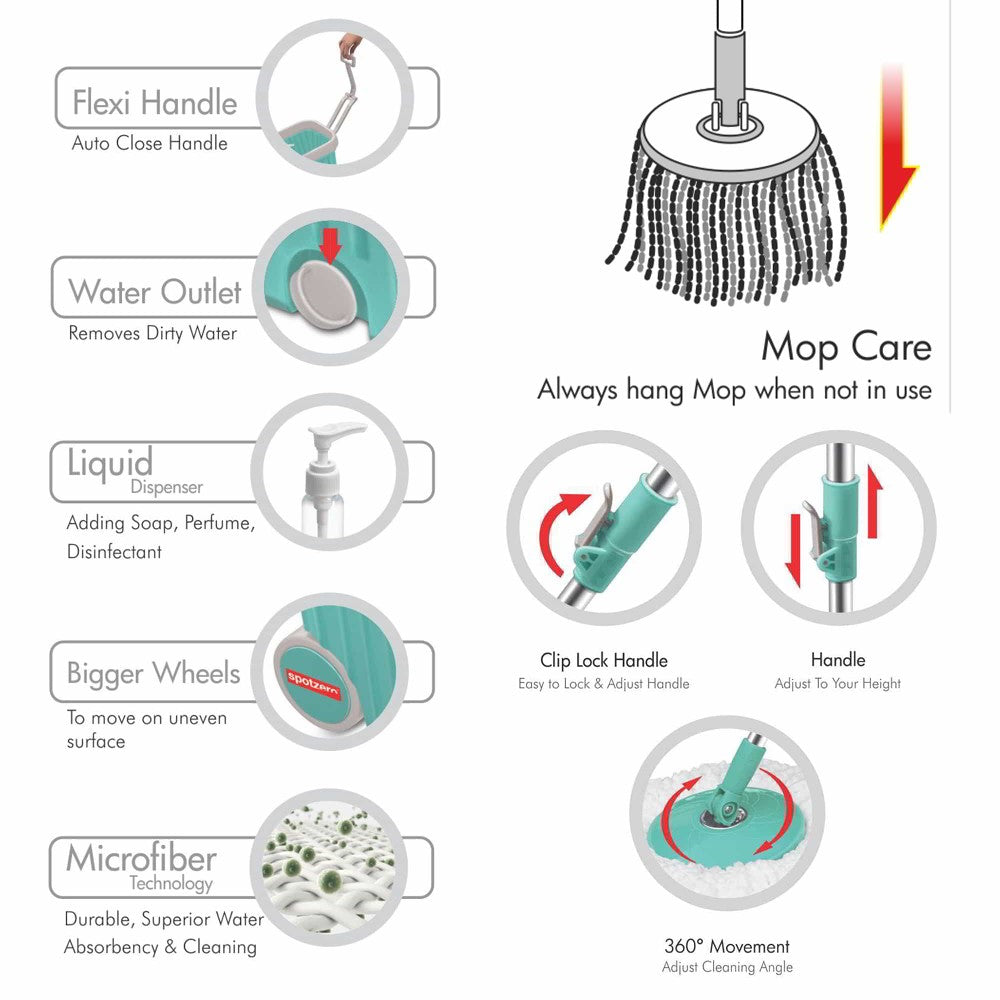 Flexi Handle
Auto Close Handle

Water Outlet
Removes Dirty Water

Liquid
Dispenser
Adding Soap, Perfume, Disinfectant

Bigger Wheels
spotzero
To move on uneven surface

Microfiber
Technology
Durable, Superior Water Absorbency & Cleaning

Mop Care
Always hang Mop when not in use

Clip Lock Handle
Easy to Lock & Adjust Handle

Handle
Adjust To Your Height

360° Movement
Adjust Cleaning Angle